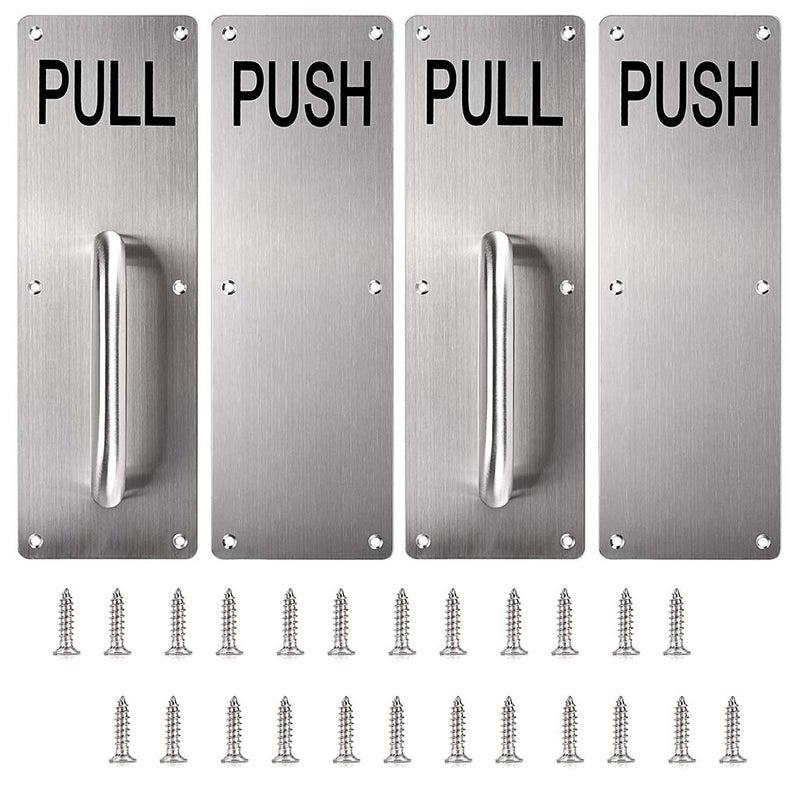 PULL

PUSH

PULL

PUSH